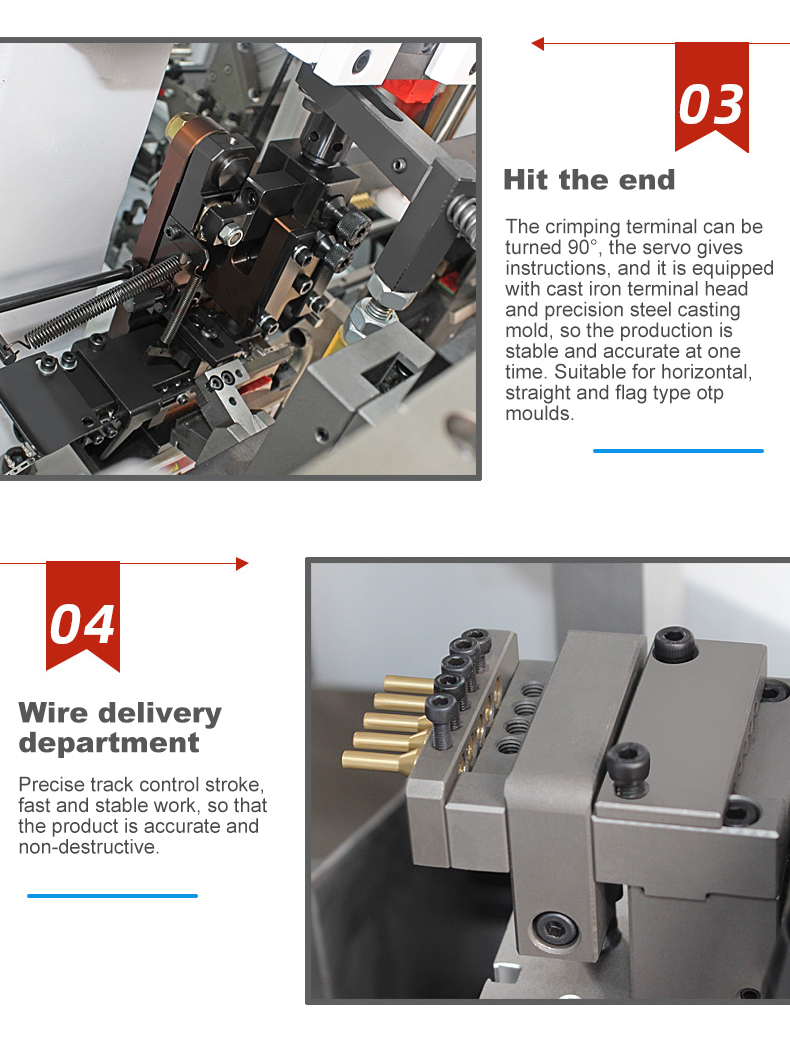 03

Hit the end

The crimping terminal can be turned 90°, the servo gives instructions, and it is equipped with cast iron terminal head and precision steel casting mold, so the production is stable and accurate at one time. Suitable for horizontal, straight and flag type otp moulds.

04

Wire delivery department

Precise track control stroke, fast and stable work, so that the product is accurate and non-destructive.